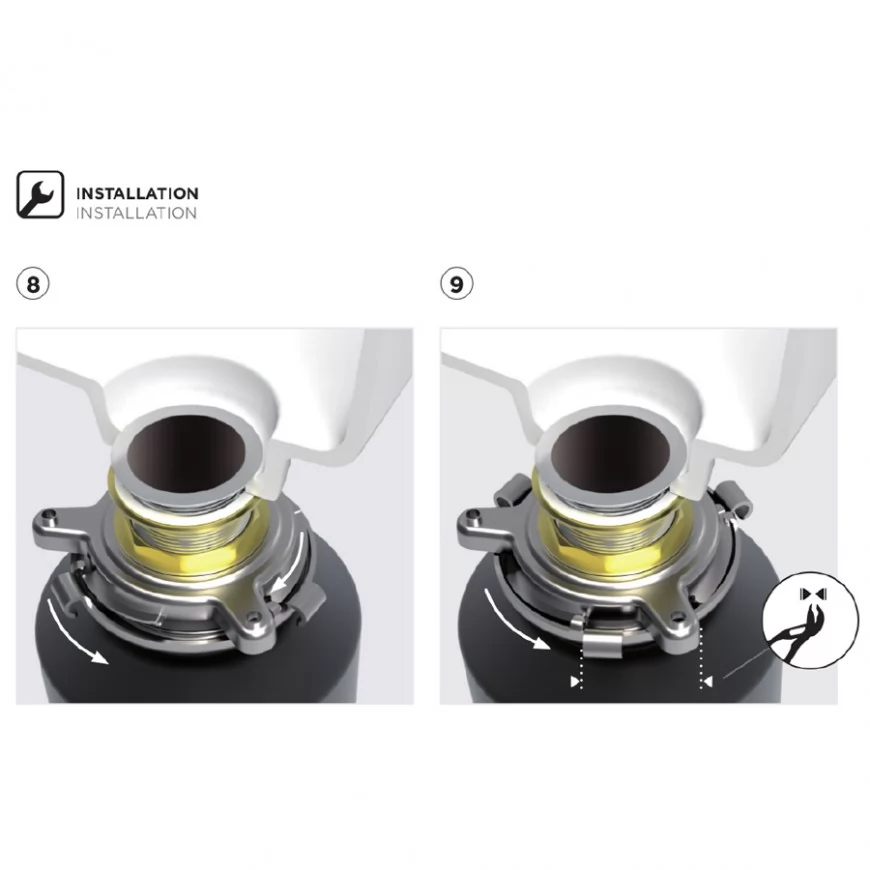 INSTALLATION
INSTALLATION

8

9