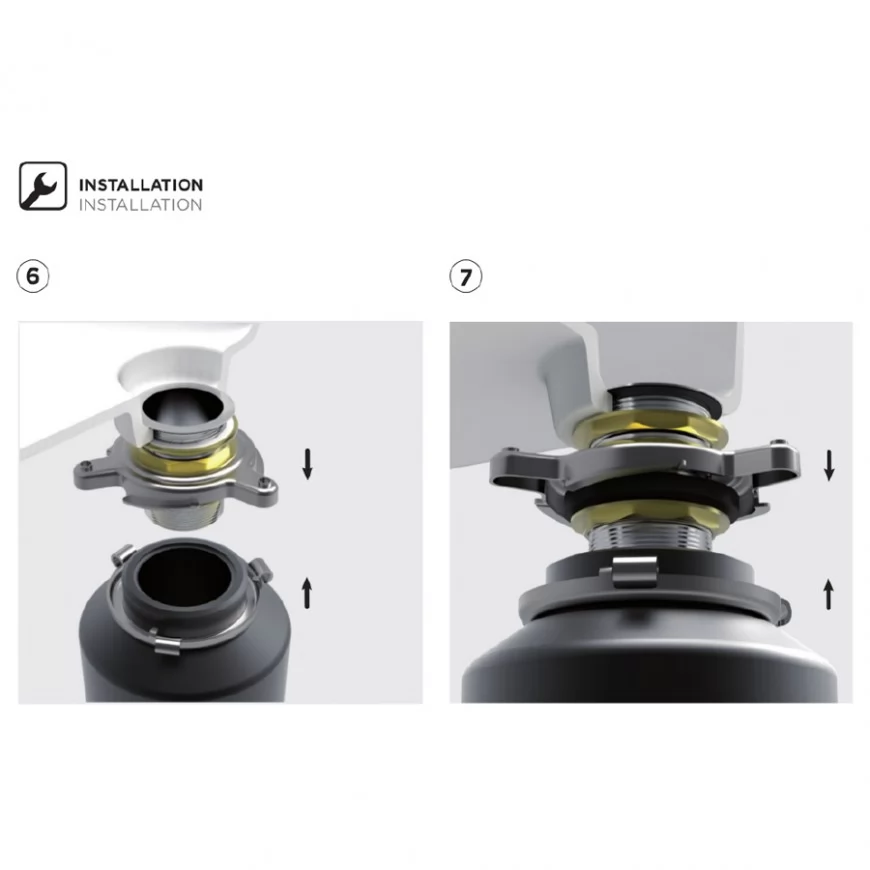 INSTALLATION
INSTALLATION

6

7