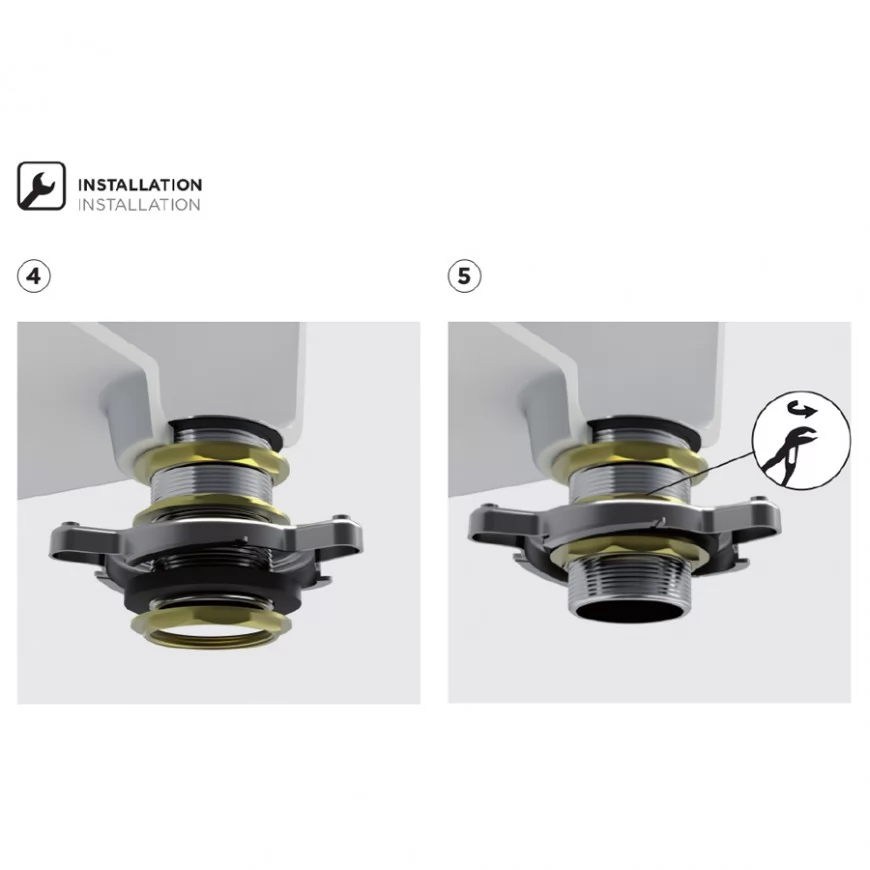 INSTALLATION
INSTALLATION

4

5